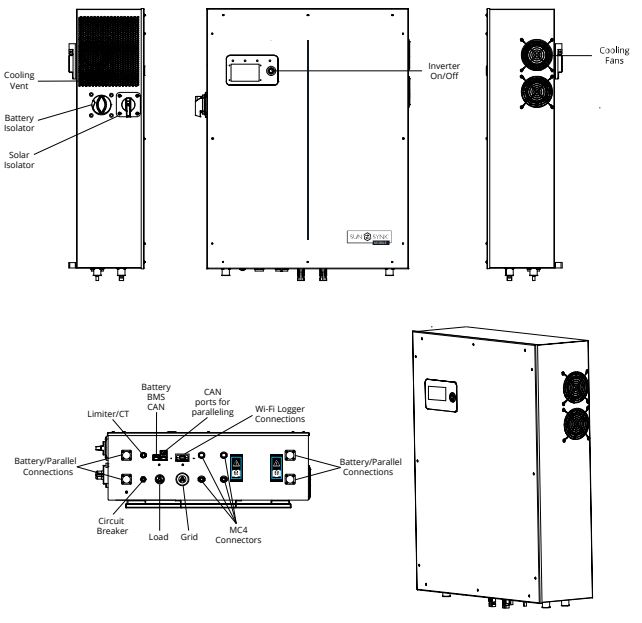 Cooling Vent

Battery Isolator

Solar Isolator

Inverter On/Off

SUN SYNK

Cooling Fans

Battery BMS CAN

CAN ports for paralleling

Limiter/CT

Wi-Fi Logger Connections

Battery/Parallel Connections

Battery/Parallel Connections

Circuit Breaker

Load

Grid

MC4 Connectors