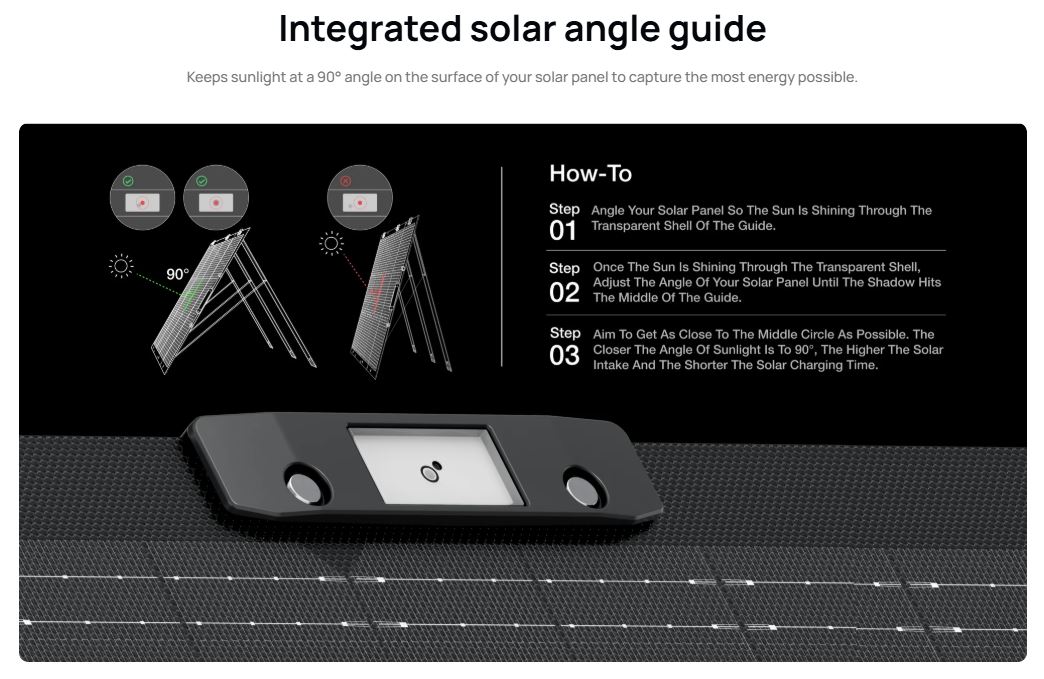 Integrated solar angle guide

Keeps sunlight at a 90° angle on the surface of your solar panel to capture the most energy possible.

90°

How-To

Step 01 Angle Your Solar Panel So The Sun Is Shining Through The Transparent Shell Of The Guide.

Step 02 Once The Sun Is Shining Through The Transparent Shell, Adjust The Angle Of Your Solar Panel Until The Shadow Hits The Middle Of The Guide.

Step 03 Aim To Get As Close To The Middle Circle As Possible. The Closer The Angle Of Sunlight Is To 90°, The Higher The Solar Intake And The Shorter The Solar Charging Time.