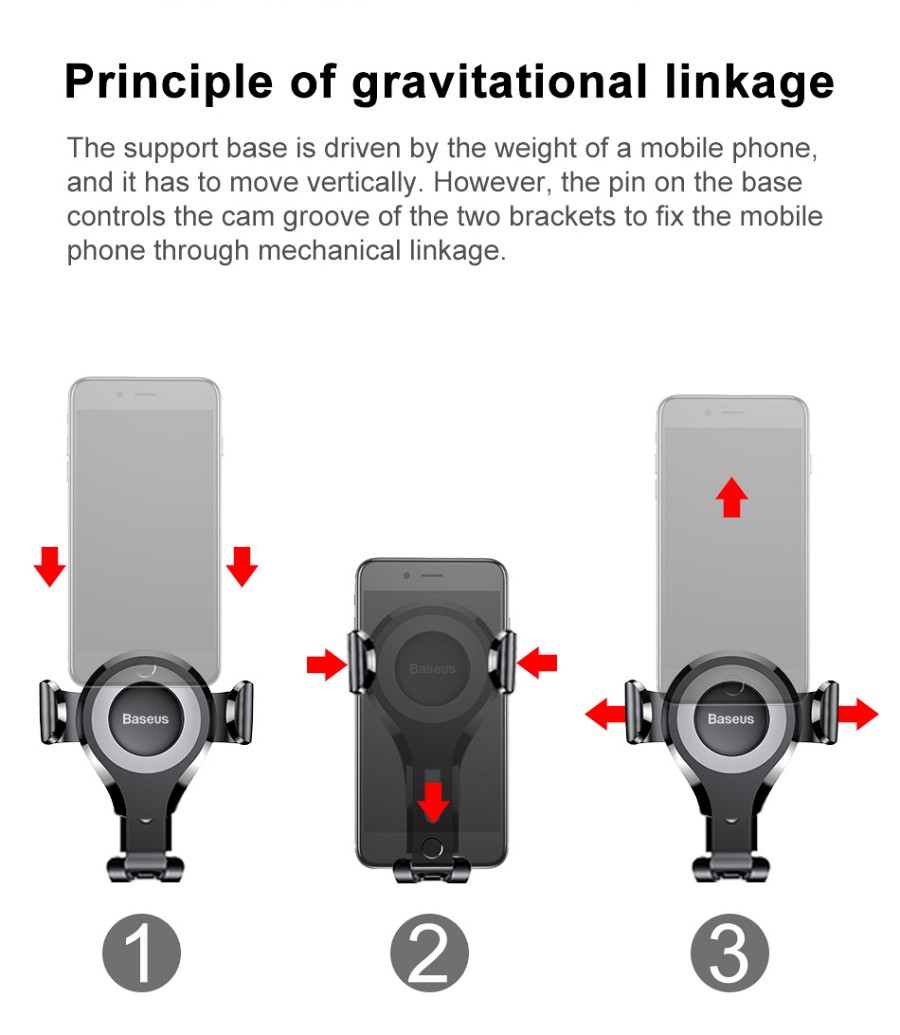 Principle of gravitational linkage

The support base is driven by the weight of a mobile phone, and it has to move vertically. However, the pin on the base controls the cam groove of the two brackets to fix the mobile phone through mechanical linkage.

Baseus

Baseus

Baseus

1

2

3