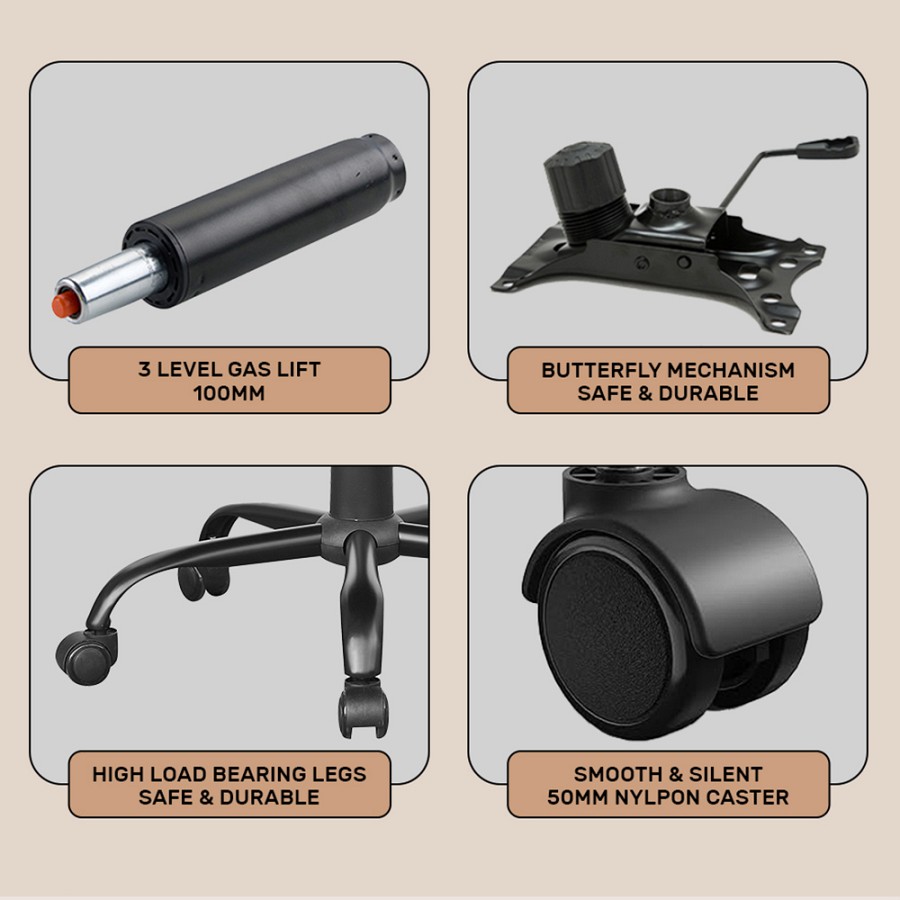 3 LEVEL GAS LIFT
100MM

BUTTERFLY MECHANISM
SAFE & DURABLE

HIGH LOAD BEARING LEGS
SAFE & DURABLE

SMOOTH & SILENT
50MM NYLPON CASTER